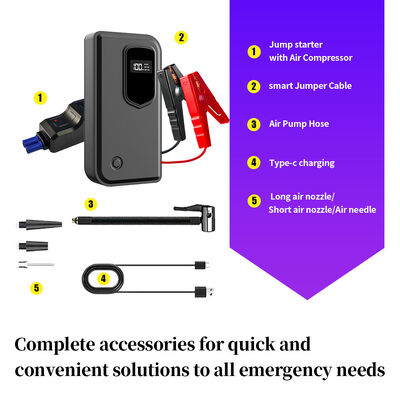 2

100

1

3

4

5

1 Jump starter with Air Compressor

2 smart Jumper Cable

3 Air Pump Hose

4 Type-c charging

5 Long air nozzle/ Short air nozzle/Air needle

Complete accessories for quick and convenient solutions to all emergency needs