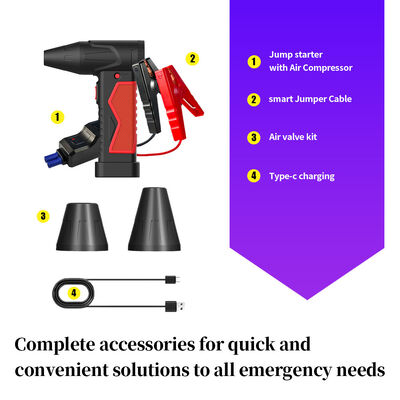 2

1

3

4

1 Jump starter with Air Compressor

2 smart Jumper Cable

3 Air valve kit

4 Type-c charging

Complete accessories for quick and convenient solutions to all emergency needs