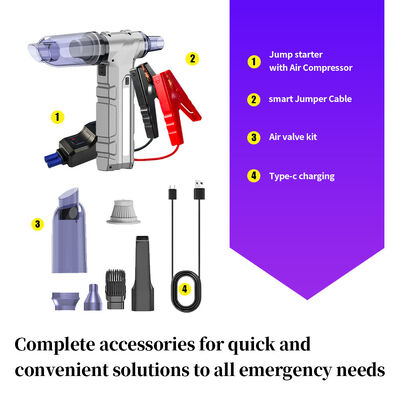 2

1

3

4

1 Jump starter with Air Compressor

2 smart Jumper Cable

3 Air valve kit

4 Type-c charging

Complete accessories for quick and convenient solutions to all emergency needs